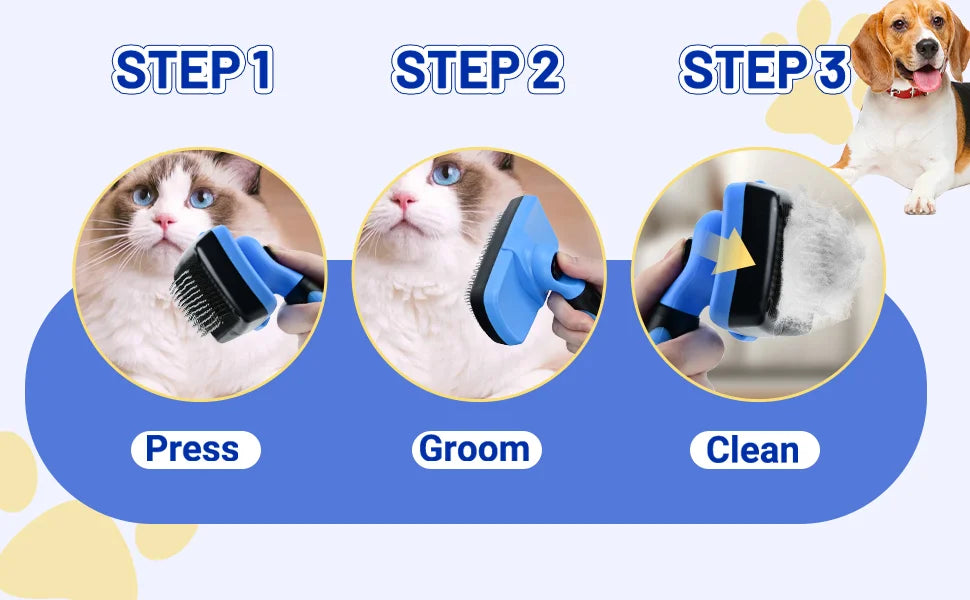 STEP 1

STEP 2

STEP 3

Press

Groom

Clean