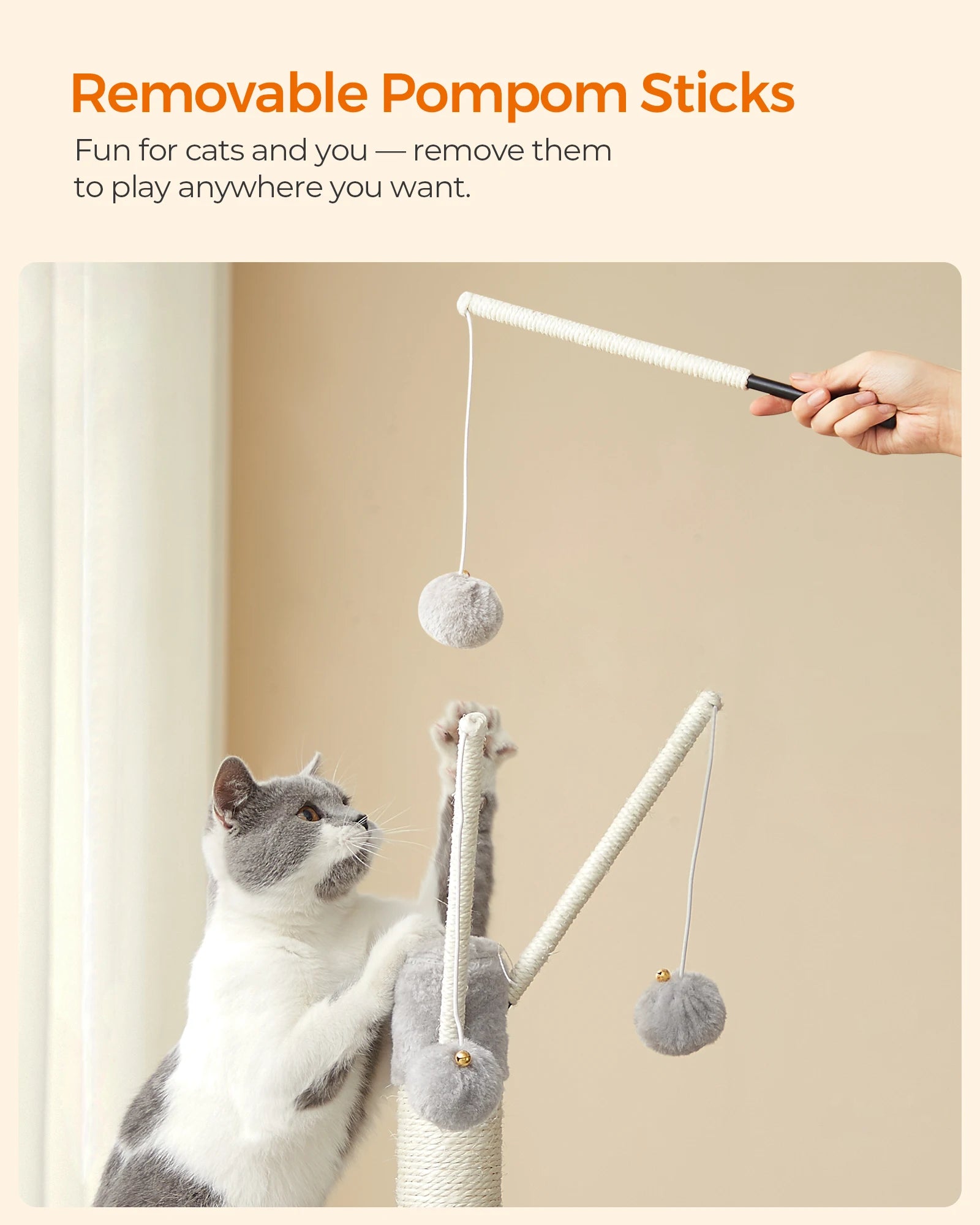 Removable Pompom Sticks

Fun for cats and you — remove them to play anywhere you want.