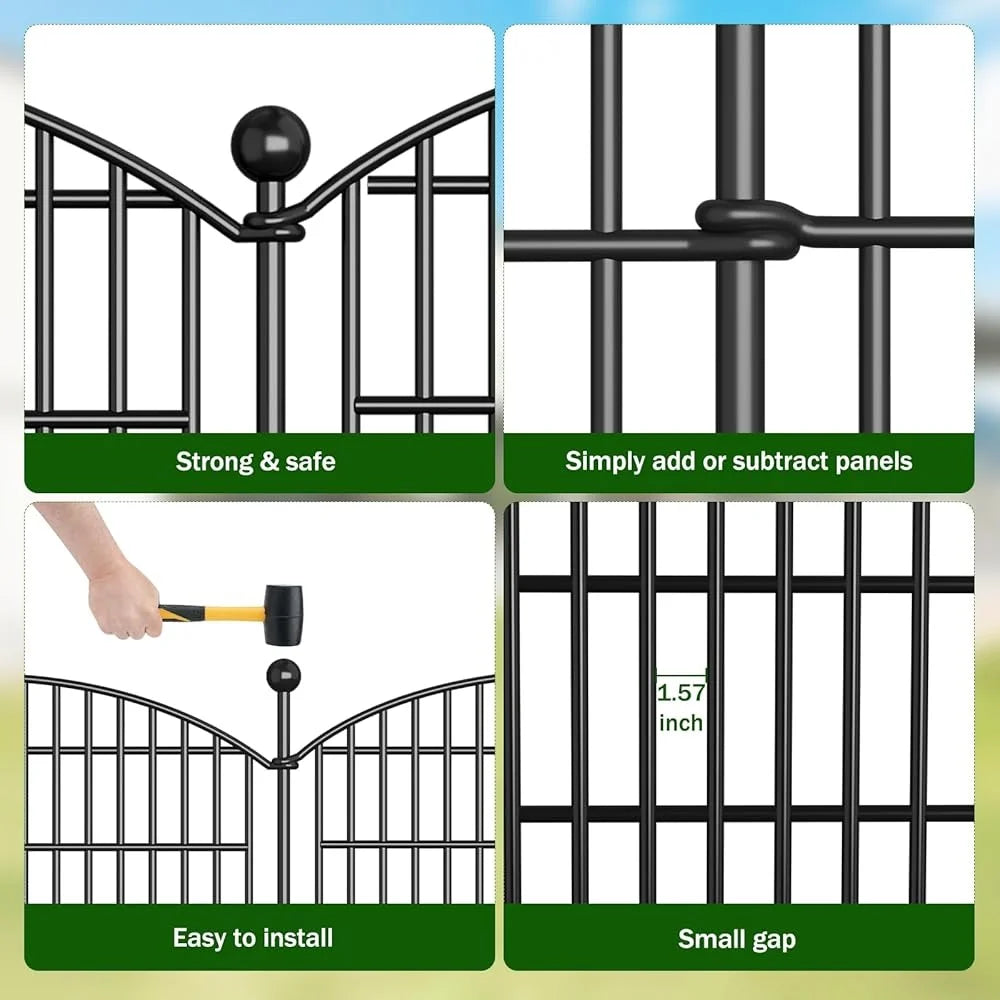 Strong & safe

Simply add or subtract panels

Easy to install

1.57 inch

Small gap