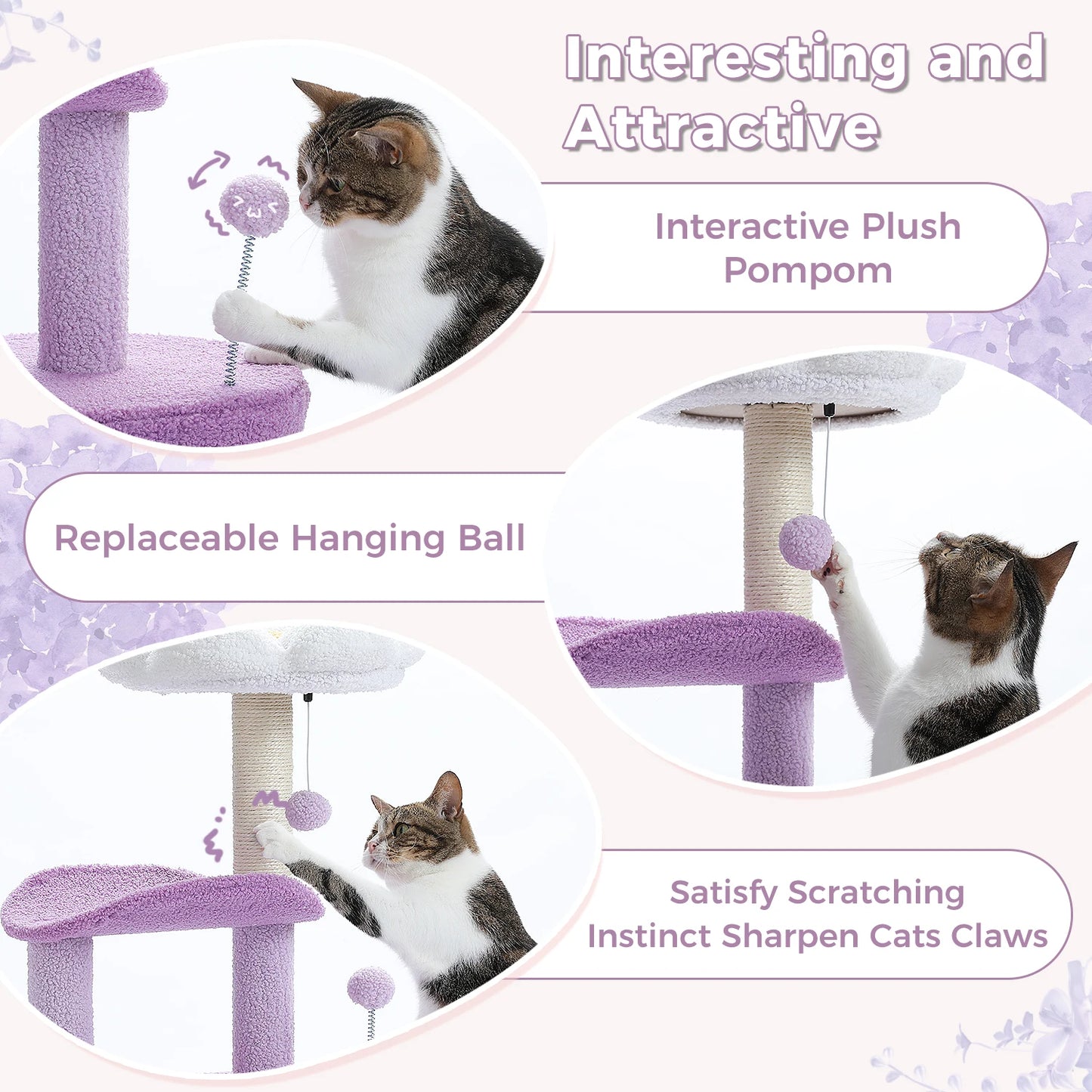 Interesting and Attractive

Interactive Plush Pompom

Replaceable Hanging Ball

Satisfy Scratching Instinct Sharpen Cats Claws