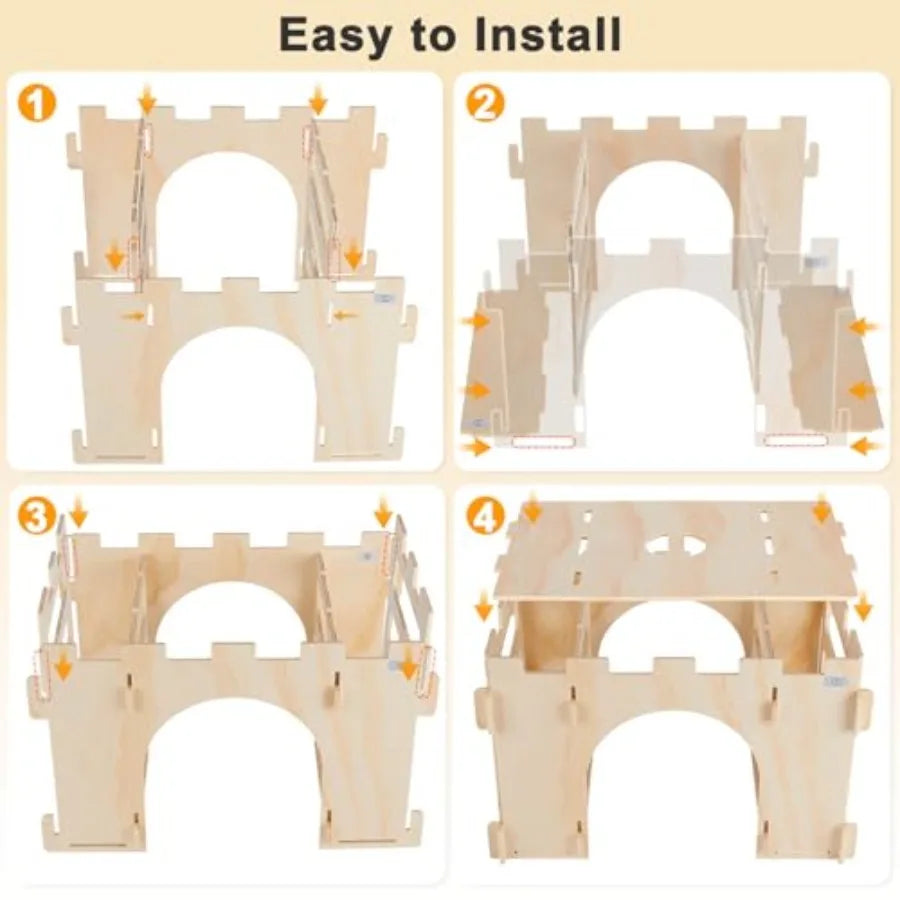 Easy to Install

1

2

3

4