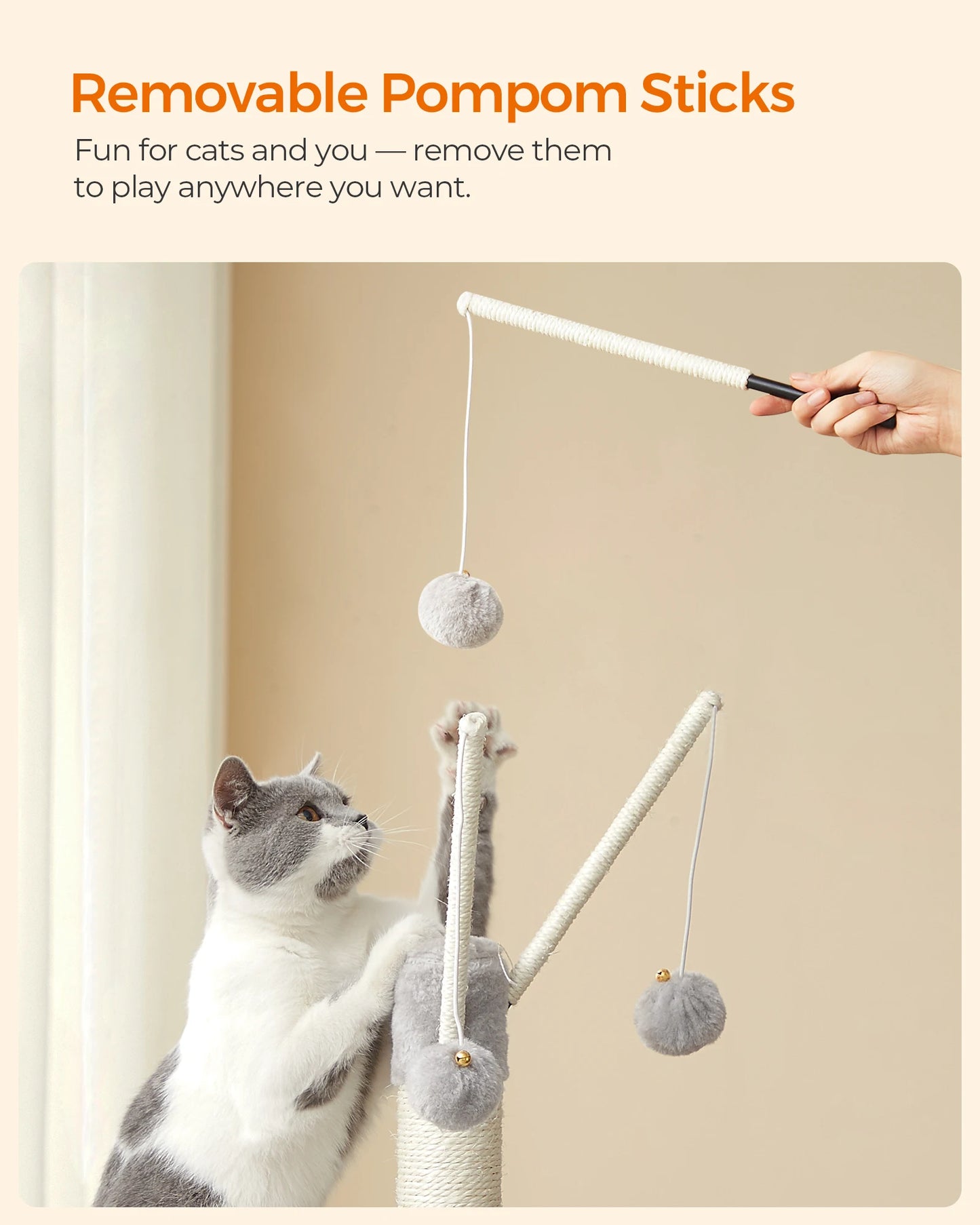 Removable Pompom Sticks

Fun for cats and you — remove them to play anywhere you want.